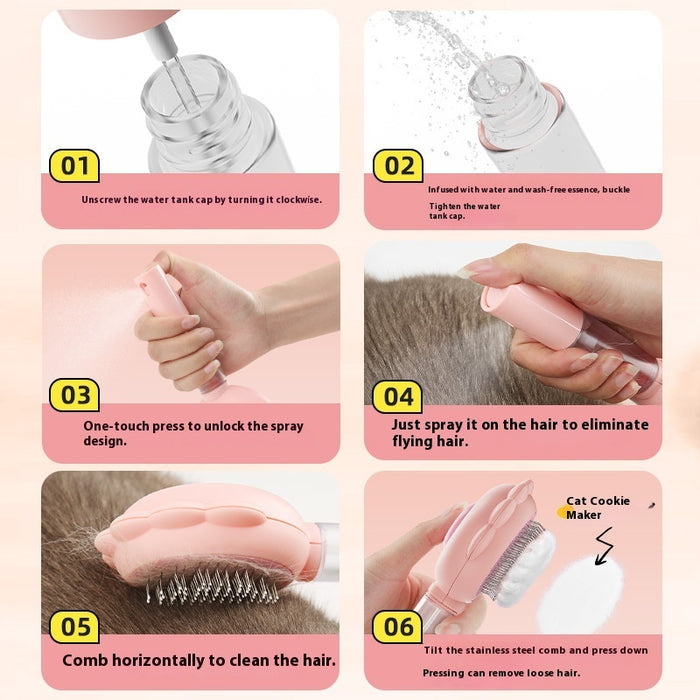 01

Unscrew the water tank cap by turning it clockwise.

02

Infused with water and wash-free essence, buckle

Tighten the water tank cap.

03

One-touch press to unlock the spray design.

04

Just spray it on the hair to eliminate flying hair.

05

Comb horizontally to clean the hair.

Cat Cookie Maker

06

Tilt the stainless steel comb and press down

Pressing can remove loose hair.